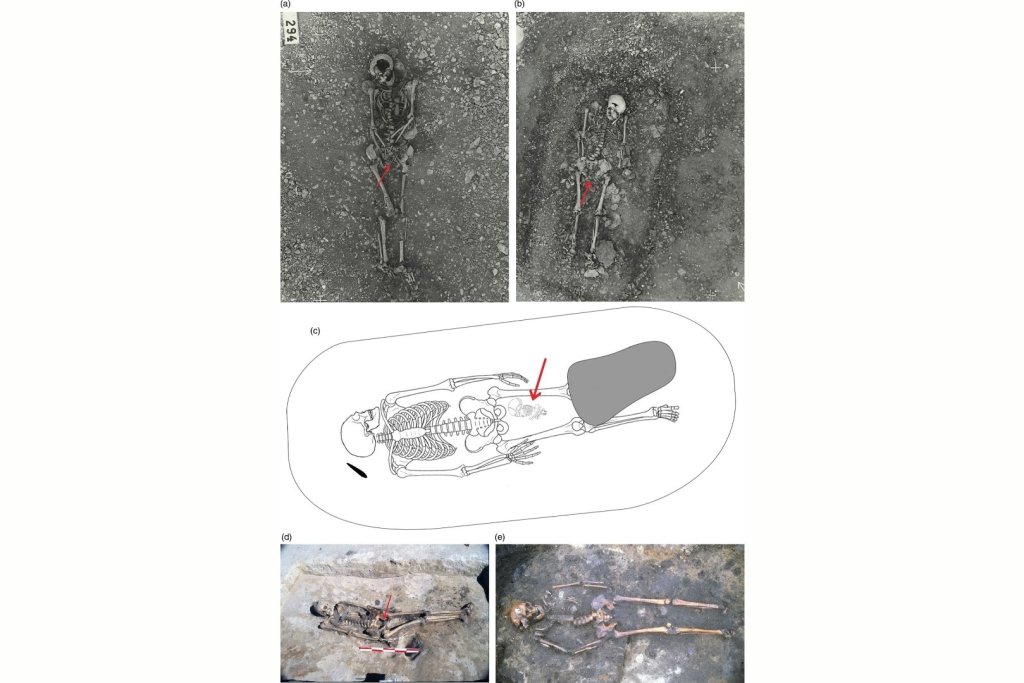 (a)

294

(b)

(c)

(d)

(e)