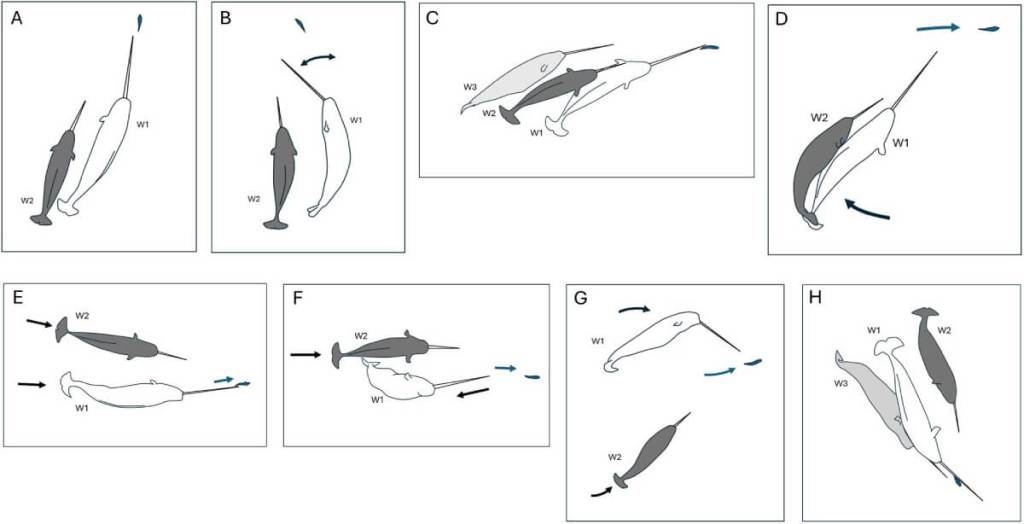 A

W1

W2

B

W1

W2

C

W3

W2

W1

D

W2

W1

E

W2

W1

F

W2

W1

G

W1

W2

H

W1

W2

W3