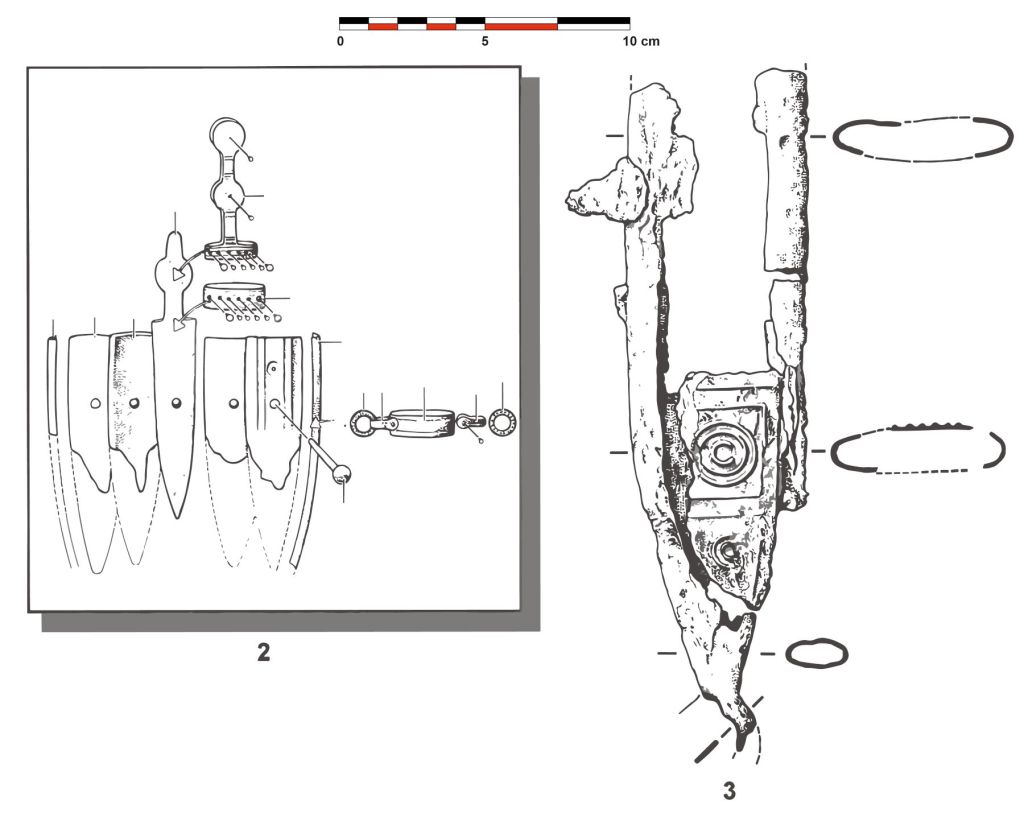 0 5 10 cm

2

3