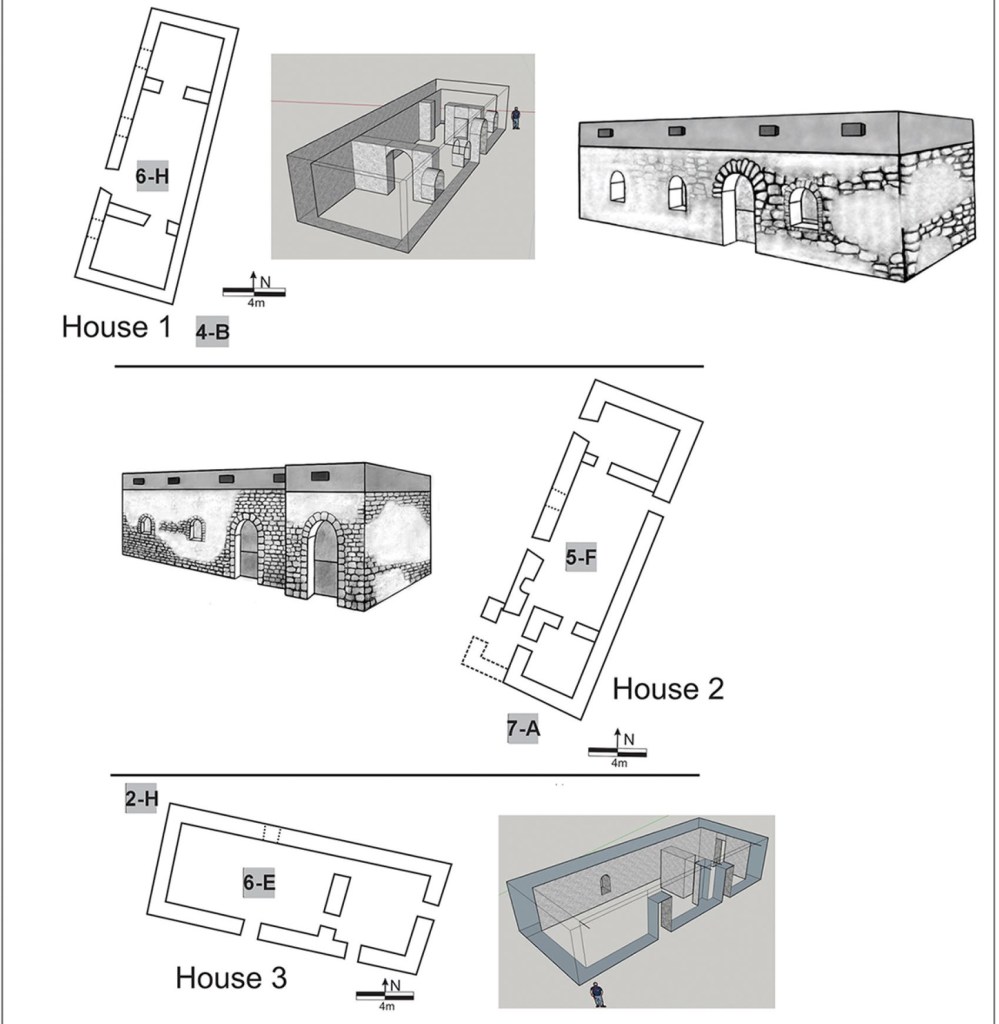 6-H

N
4m

House 1 4-B

5-F

House 2

7-A

N
4m

2-H

6-E

House 3

N
4m