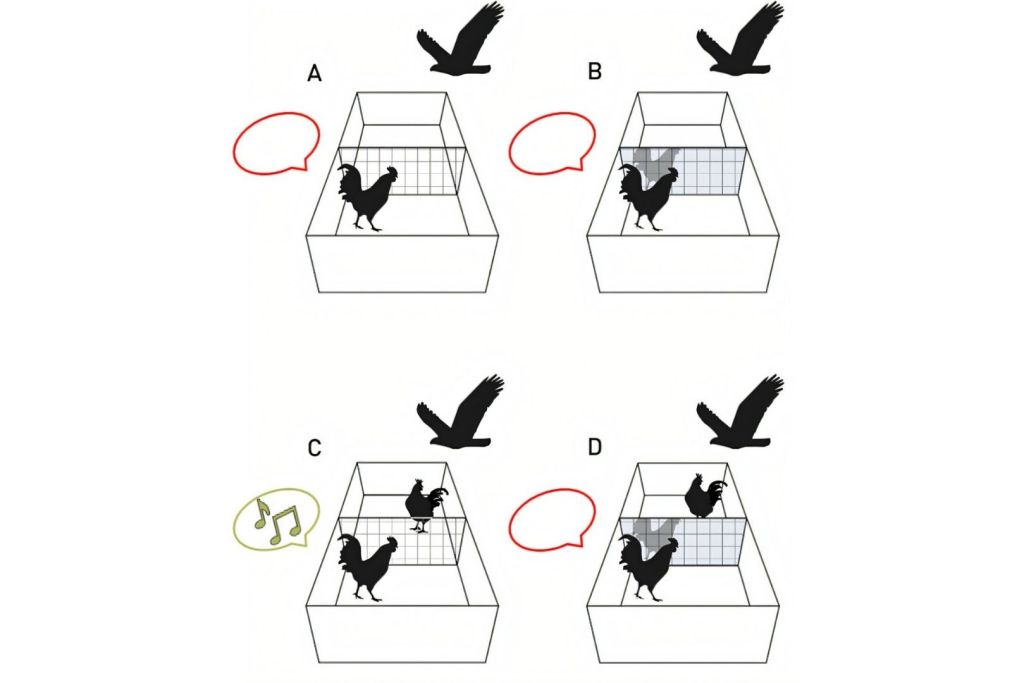 A

B

C

D